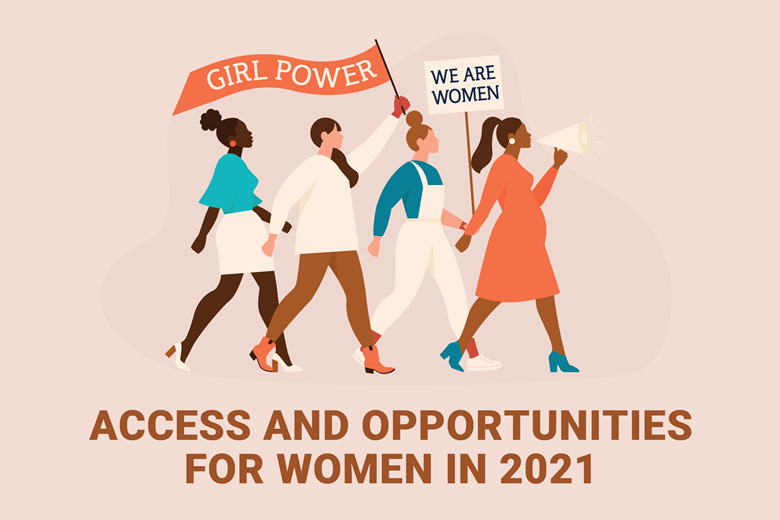 GIRL POWER

WE ARE WOMEN

ACCESS AND OPPORTUNITIES FOR WOMEN IN 2021