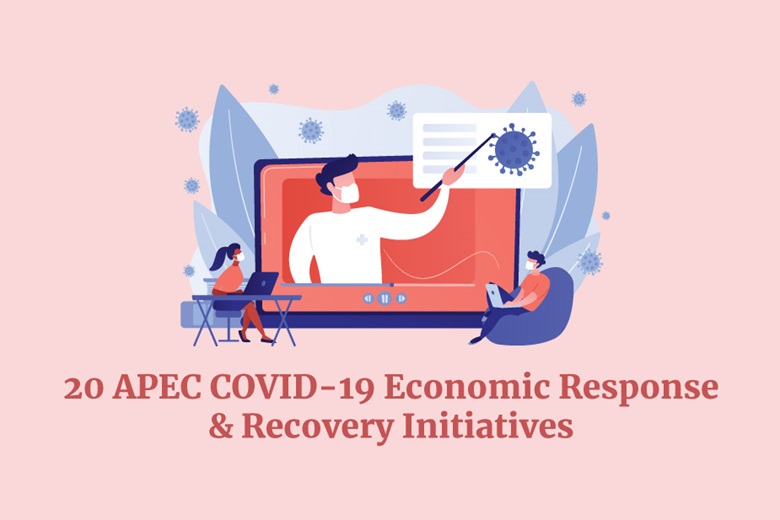 20 APEC COVID-19 Economic Response & Recovery Initiatives