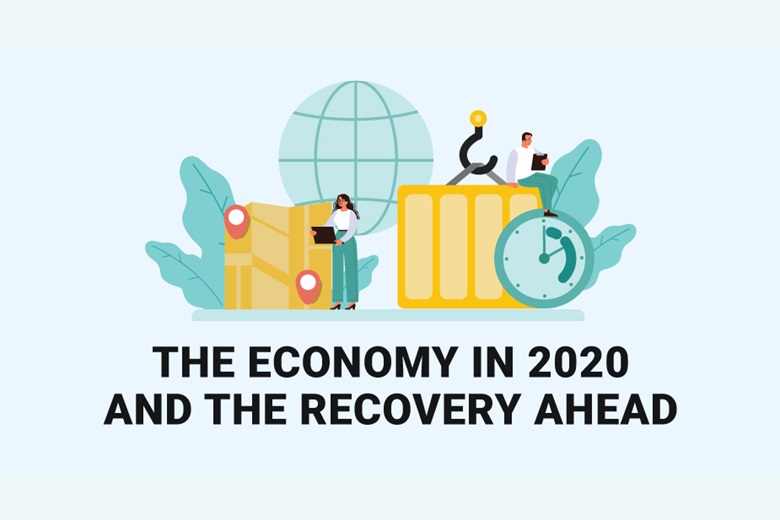 THE ECONOMY IN 2020
AND THE RECOVERY AHEAD