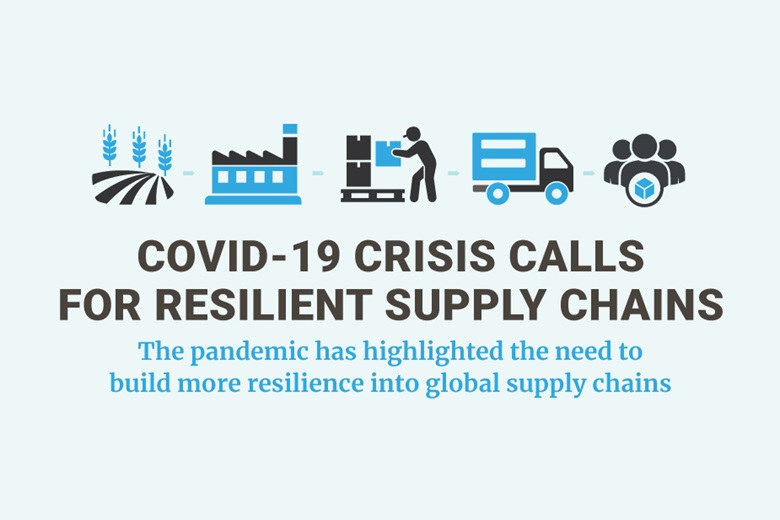 COVID-19 CRISIS CALLS FOR RESILIENT SUPPLY CHAINS

The pandemic has highlighted the need to build more resilience into global supply chains