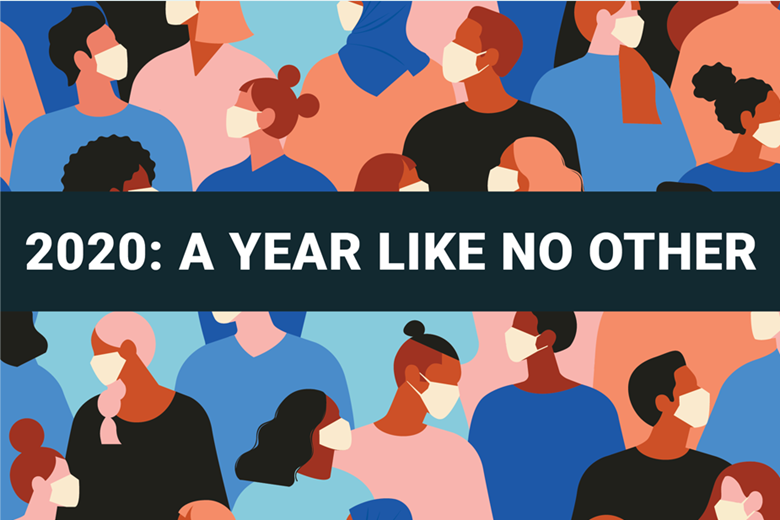 2020: A YEAR LIKE NO OTHER