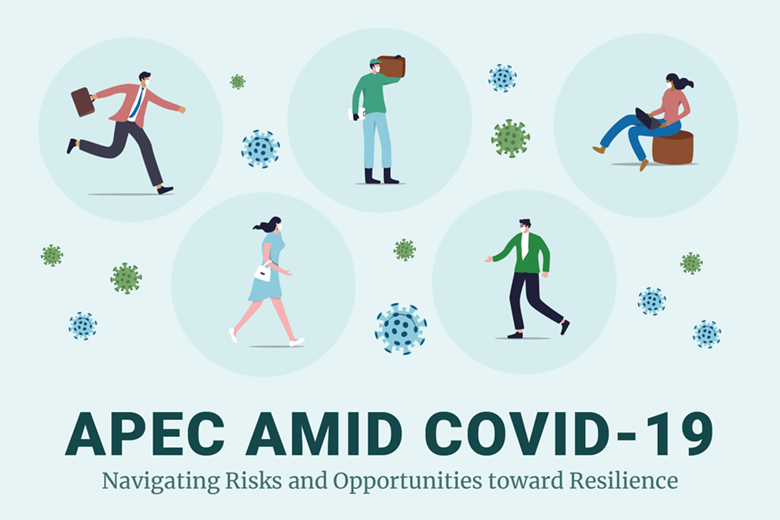 APEC AMID COVID-19
Navigating Risks and Opportunities toward Resilience