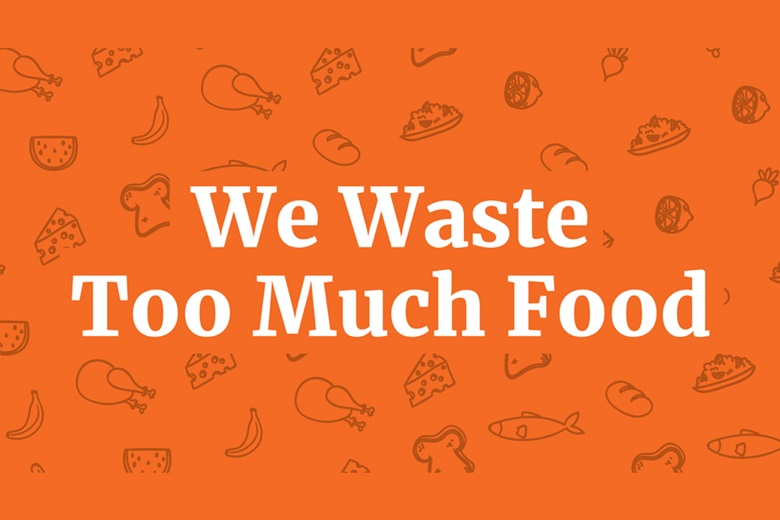 We Waste Too Much Food