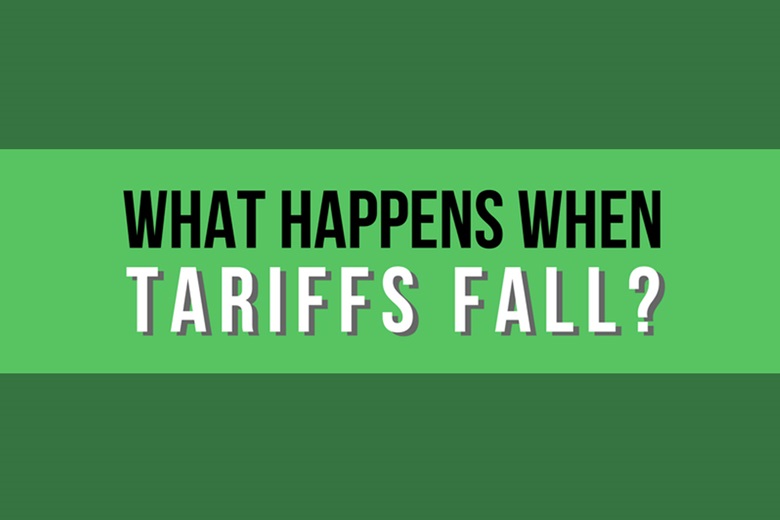 WHAT HAPPENS WHEN
TARIFFS FALL?