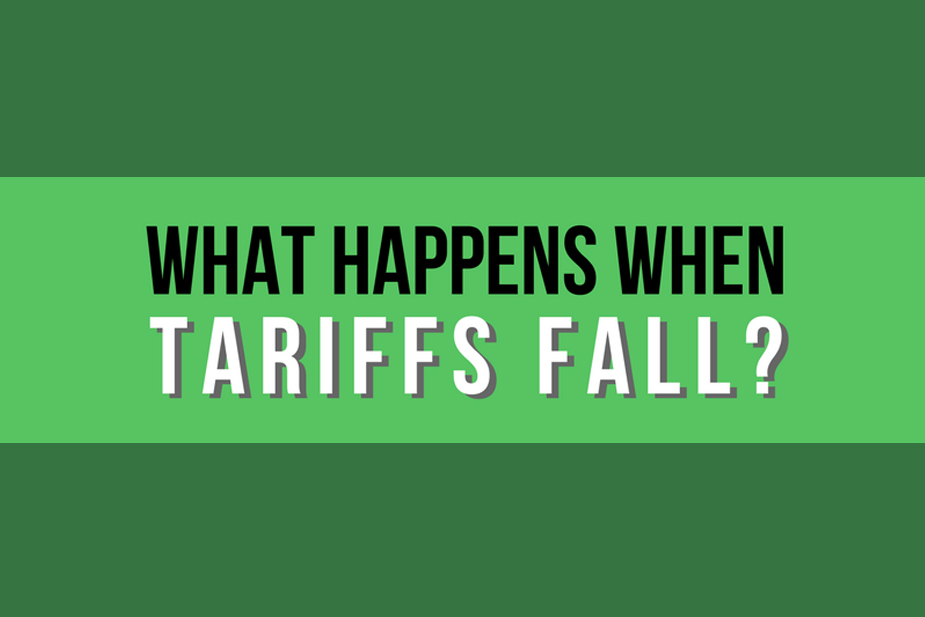 WHAT HAPPENS WHEN
TARIFFS FALL?