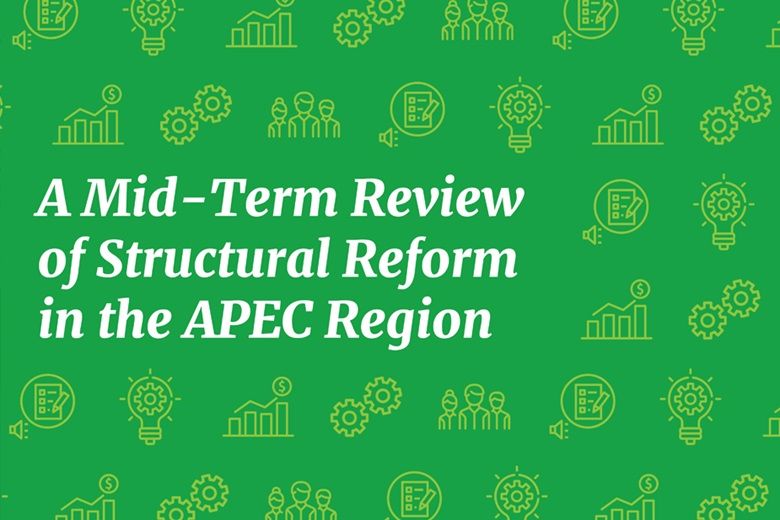 A Mid-Term Review of Structural Reform in the APEC Region