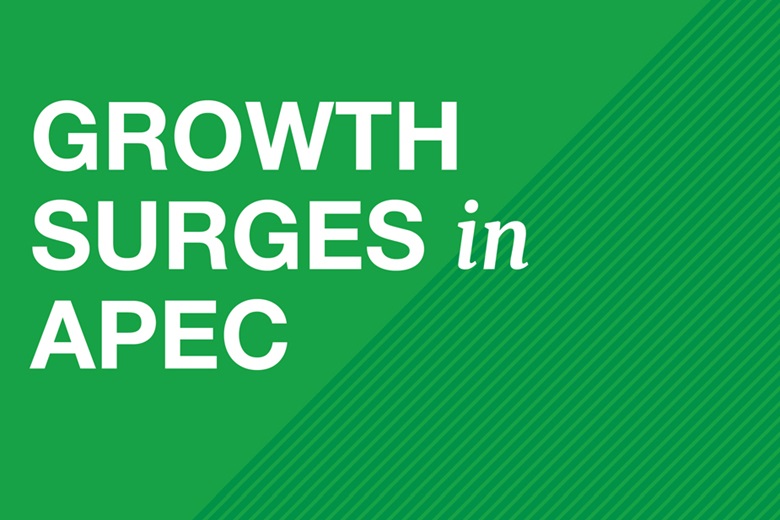 GROWTH SURGES in APEC