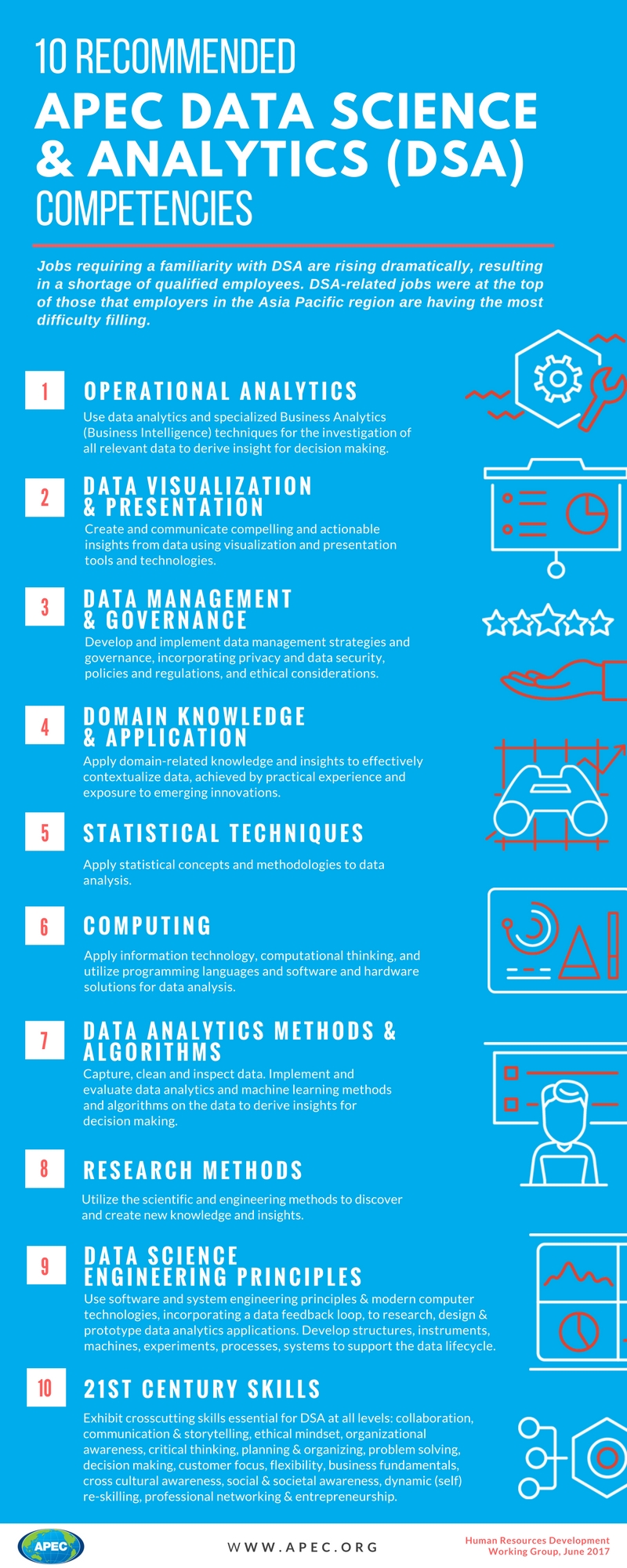 10 RECOMMENDED
APEC DATA SCIENCE & ANALYTICS (DSA) COMPETENCIES

Jobs requiring a familiarity with DSA are rising dramatically, resulting in a shortage of qualified employees. DSA-related jobs were at the top of those that employers in the Asia Pacific region are having the most difficulty filling.

1
OPERATIONAL ANALYTICS
Use data analytics and specialized Business Analytics (Business Intelligence) techniques for the investigation of all relevant data to derive insight for decision making.

2
DATA VISUALIZATION & PRESENTATION
Create and communicate compelling and actionable insights from data using visualization and presentation tools and technologies.

3
DATA MANAGEMENT & GOVERNANCE
Develop and implement data management strategies and governance, incorporating privacy and data security, policies and regulations, and ethical considerations.

4
DOMAIN KNOWLEDGE & APPLICATION
Apply domain-related knowledge and insights to effectively contextualize data, achieved by practical experience and exposure to emerging innovations.

5
STATISTICAL TECHNIQUES
Apply statistical concepts and methodologies to data analysis.

6
COMPUTING
Apply information technology, computational thinking, and utilize programming languages and software and hardware solutions for data analysis.

7
DATA ANALYTICS METHODS & ALGORITHMS
Capture, clean and inspect data. Implement and evaluate data analytics and machine learning methods and algorithms on the data to derive insights for decision making.

8
RESEARCH METHODS
Utilize the scientific and engineering methods to discover and create new knowledge and insights.

9
DATA SCIENCE ENGINEERING PRINCIPLES
Use software and system engineering principles & modern computer technologies, incorporating a data feedback loop, to research, design & prototype data analytics applications. Develop structures, instruments, machines, experiments, processes, systems to support the data lifecycle.

10
21ST CENTURY SKILLS
Exhibit crosscutting skills essential for DSA at all levels: collaboration, communication & storytelling, ethical mindset, organizational awareness, critical thinking, planning & organizing, problem solving, decision making, customer focus, flexibility, business fundamentals, cross cultural awareness, social & societal awareness, dynamic (self) re-skilling, professional networking & entrepreneurship.

APEC
WWW.APEC.ORG
Human Resources Development Working Group, June 2017