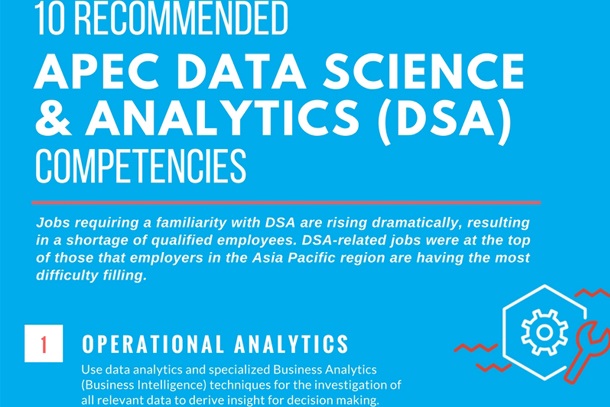 10 RECOMMENDED
APEC DATA SCIENCE & ANALYTICS (DSA) COMPETENCIES

Jobs requiring a familiarity with DSA are rising dramatically, resulting in a shortage of qualified employees. DSA-related jobs were at the top of those that employers in the Asia Pacific region are having the most difficulty filling.

1 OPERATIONAL ANALYTICS
Use data analytics and specialized Business Analytics (Business Intelligence) techniques for the investigation of all relevant data to derive insight for decision making.