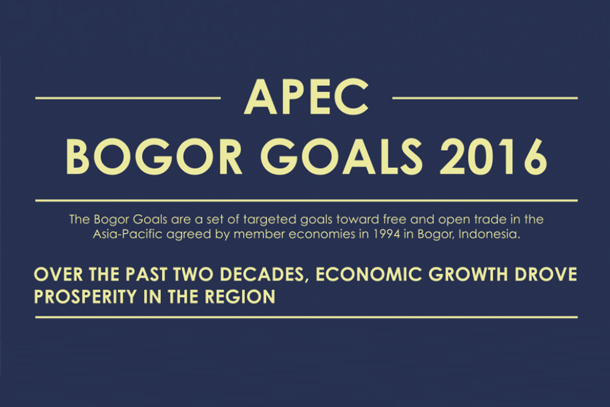 APEC
BOGOR GOALS 2016

The Bogor Goals are a set of targeted goals toward free and open trade in the Asia-Pacific agreed by member economies in 1994 in Bogor, Indonesia.

OVER THE PAST TWO DECADES, ECONOMIC GROWTH DROVE PROSPERITY IN THE REGION