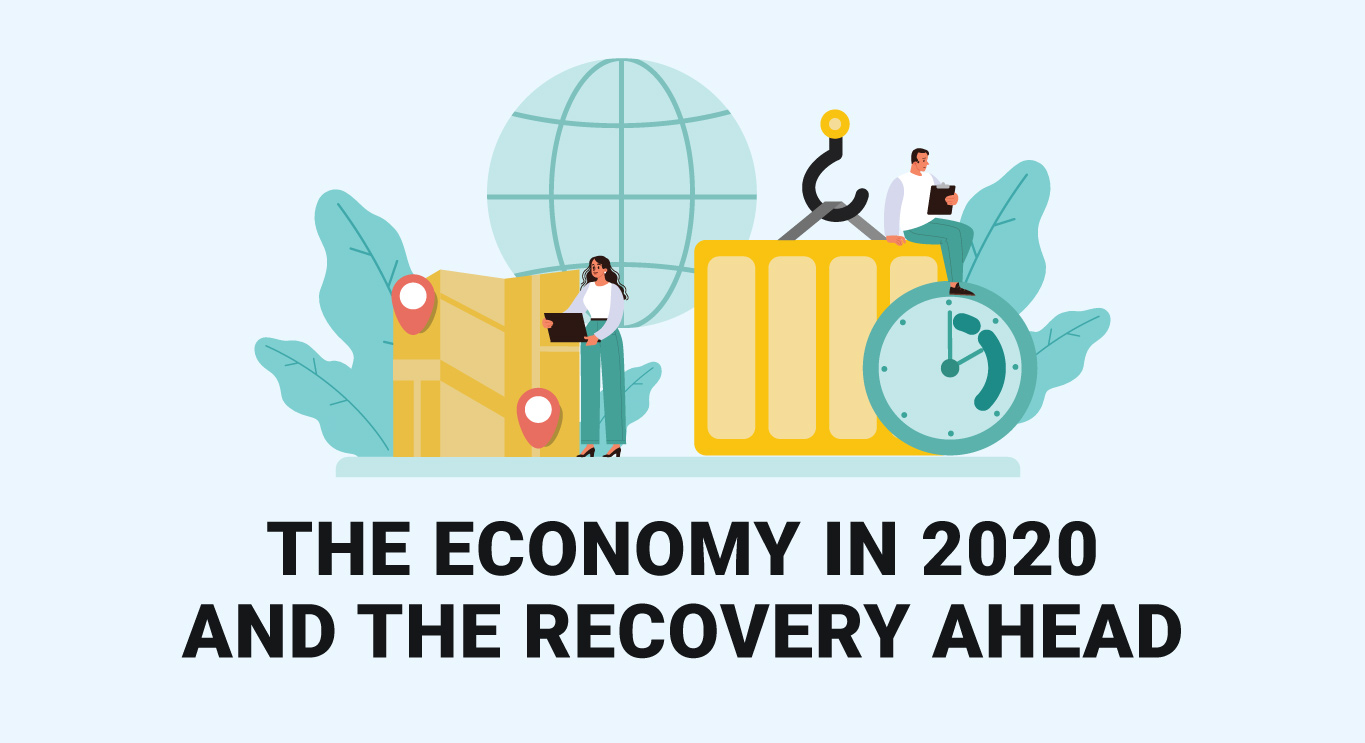 THE ECONOMY IN 2020
AND THE RECOVERY AHEAD