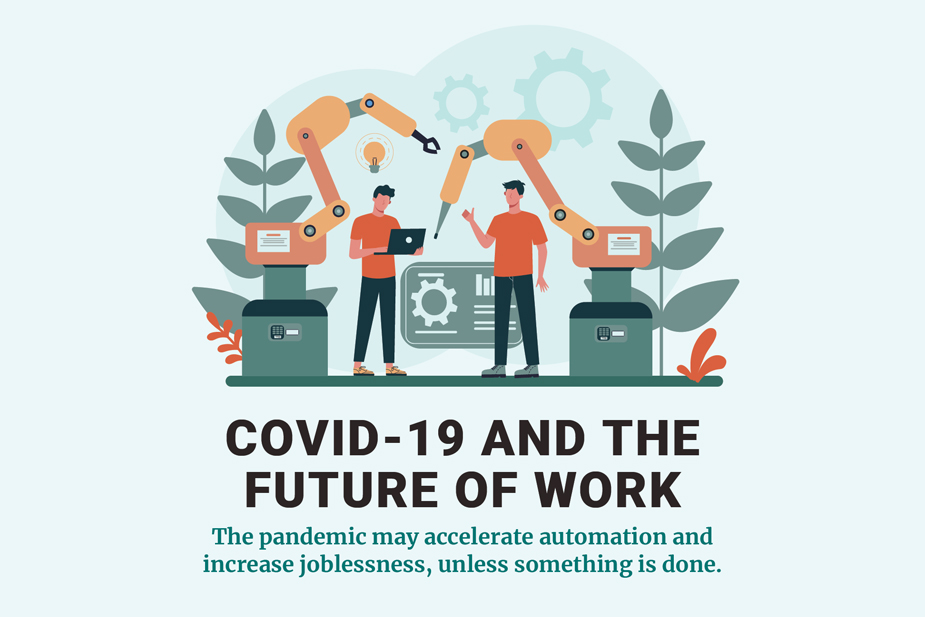 COVID-19 AND THE FUTURE OF WORK

The pandemic may accelerate automation and increase joblessness, unless something is done.